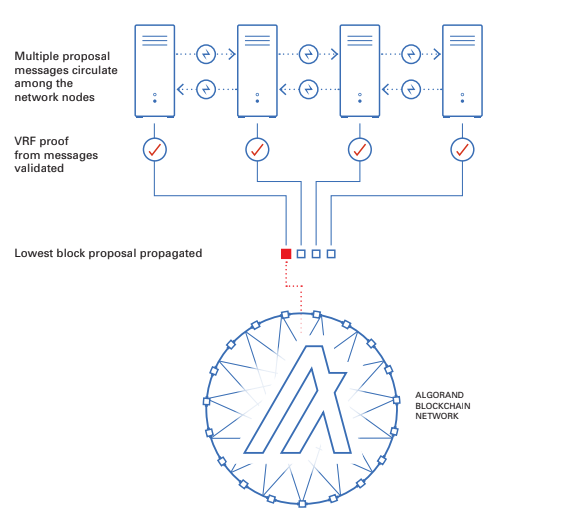 Multiple proposal messages circulate among the network nodes

VRF proof from messages validated

Lowest block proposal propagated

ALGORAND BLOCKCHAIN NETWORK